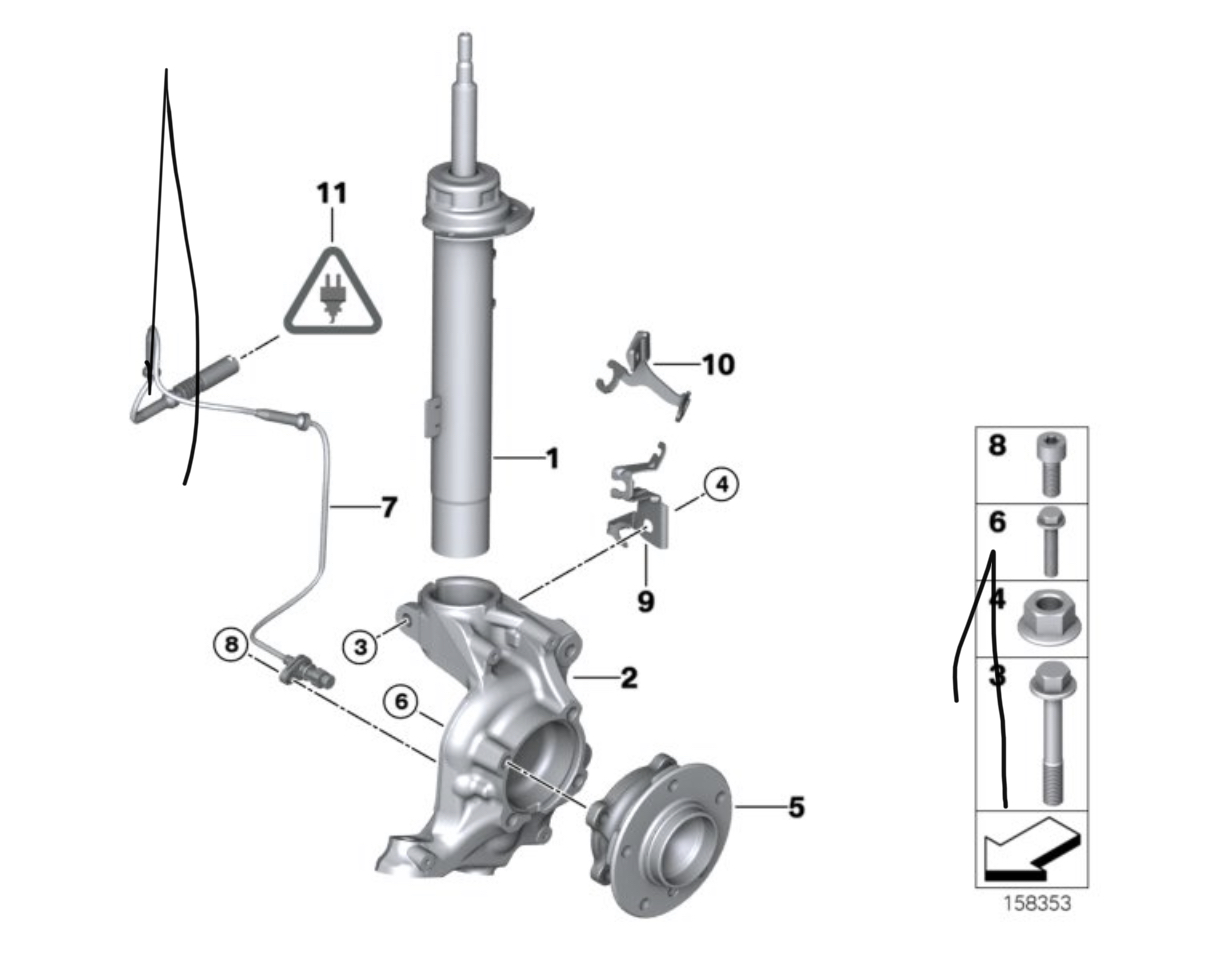 11
10
1
4
7
9
3
8
2
6
5
8
6
4
3
158353