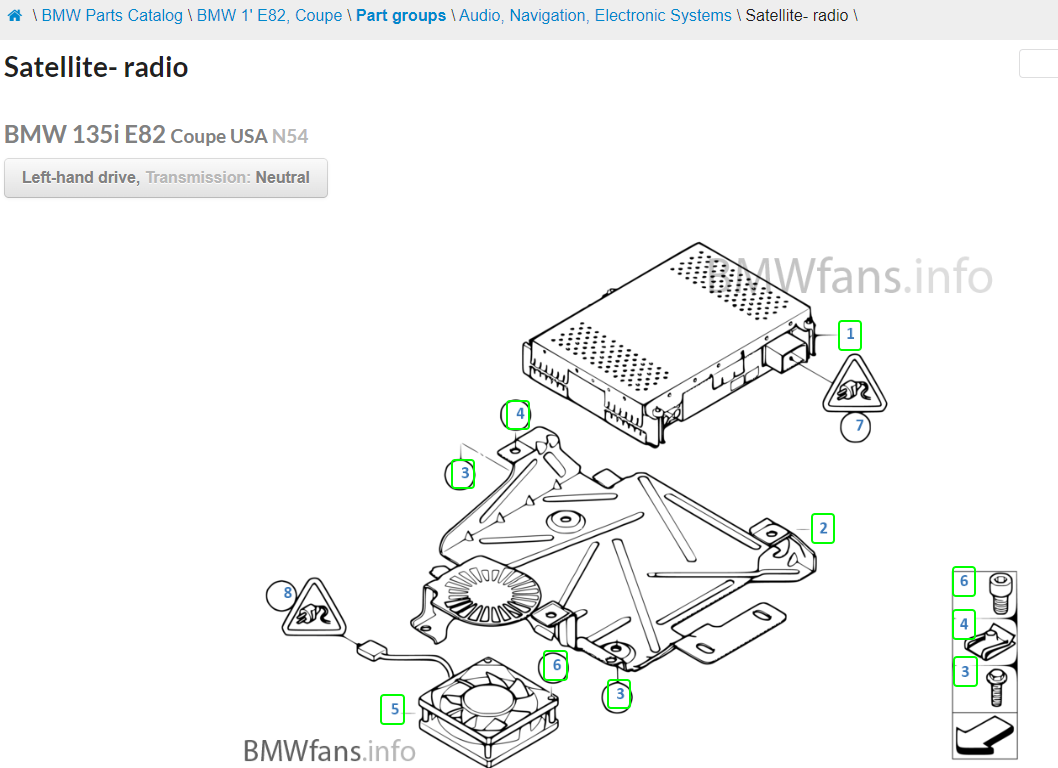 \ BMW Parts Catalog \ BMW 1' E82, Coupe \ Part groups \ Audio, Navigation, Electronic Systems \ Satellite- radio \

Satellite- radio

BMW 135i E82 Coupe USA N54

Left-hand drive, Transmission: Neutral

BMWfans.info

1
7
4
3
2
8
6
3
5
6
4
3

BMWfans.info